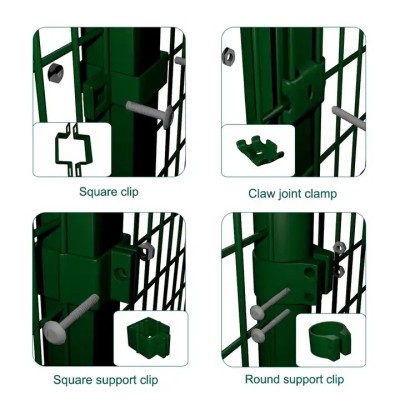 Square clip

Claw joint clamp

Square support clip

Round support clip